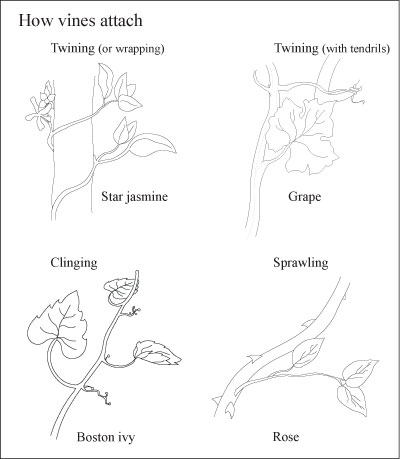 How vines attach

Twining (or wrapping)

Star jasmine

Twining (with tendrils)

Grape

Clinging

Boston ivy

Sprawling

Rose