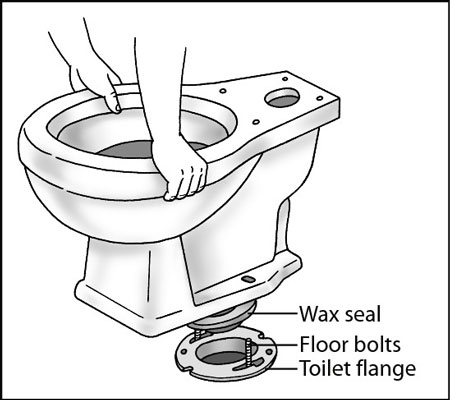 Wax seal
Floor bolts
Toilet flange