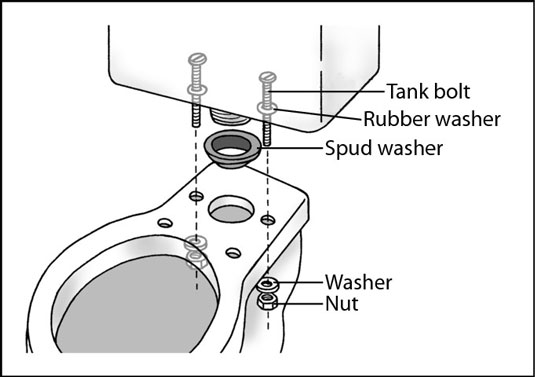 Tank bolt
Rubber washer
Spud washer
Washer
Nut